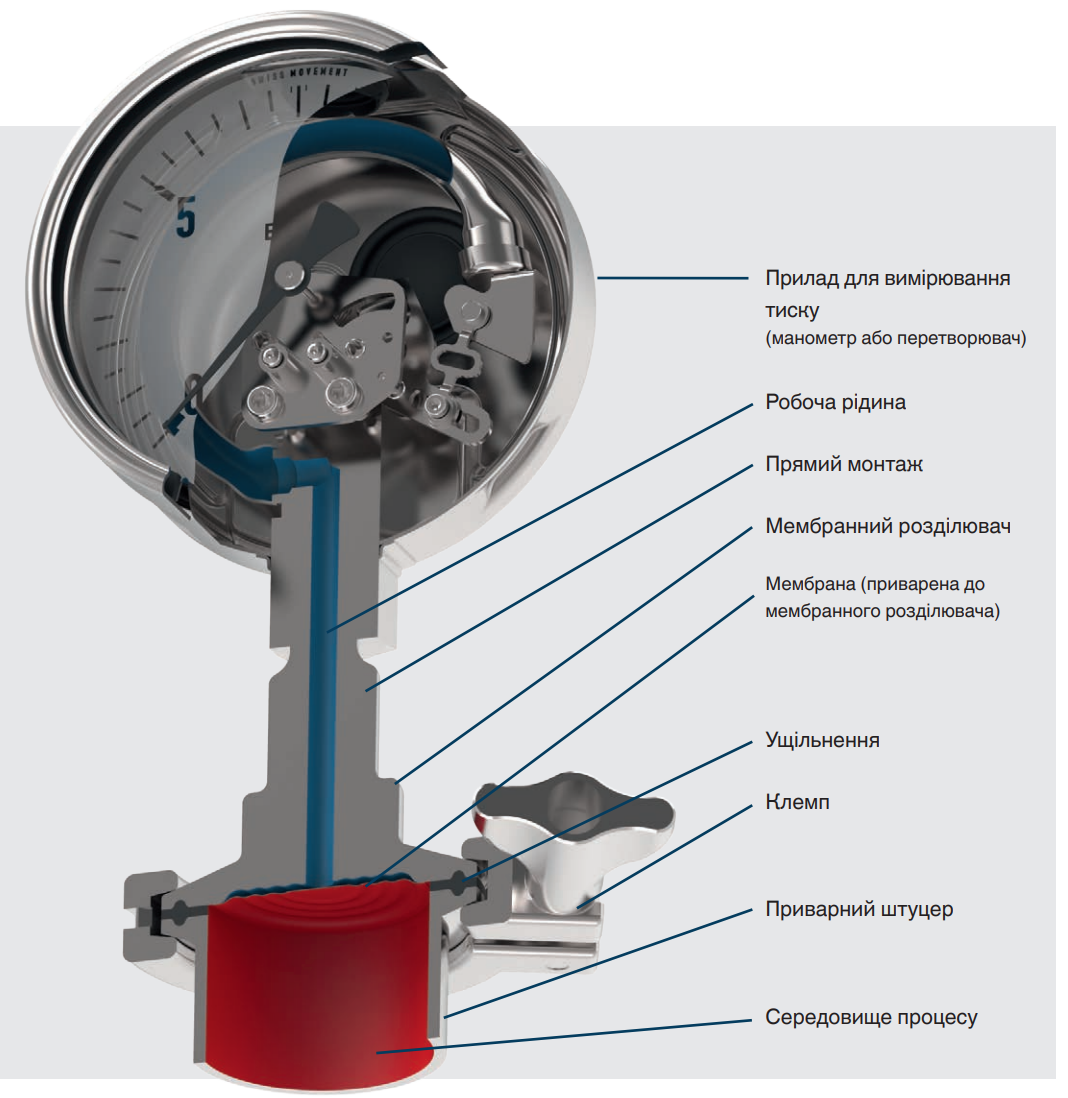 SWISS MOVEMENT

5

Прилад для вимірювання тиску
(манометр або перетворювач)

Робоча рідина

Прямий монтаж

Мембранний розділювач

Мембрана (приварена до мембранного розділювача)

Ущільнення

Клемп

Приварний штуцер

Середовище процесу